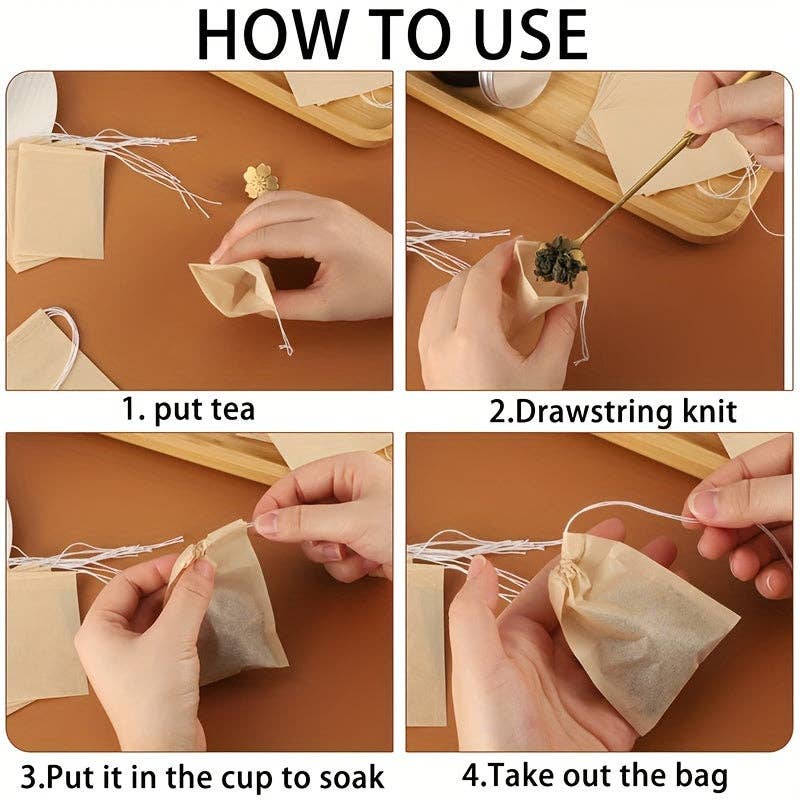 HOW TO USE

1. put tea

2.Drawstring knit

3.Put it in the cup to soak

4.Take out the bag